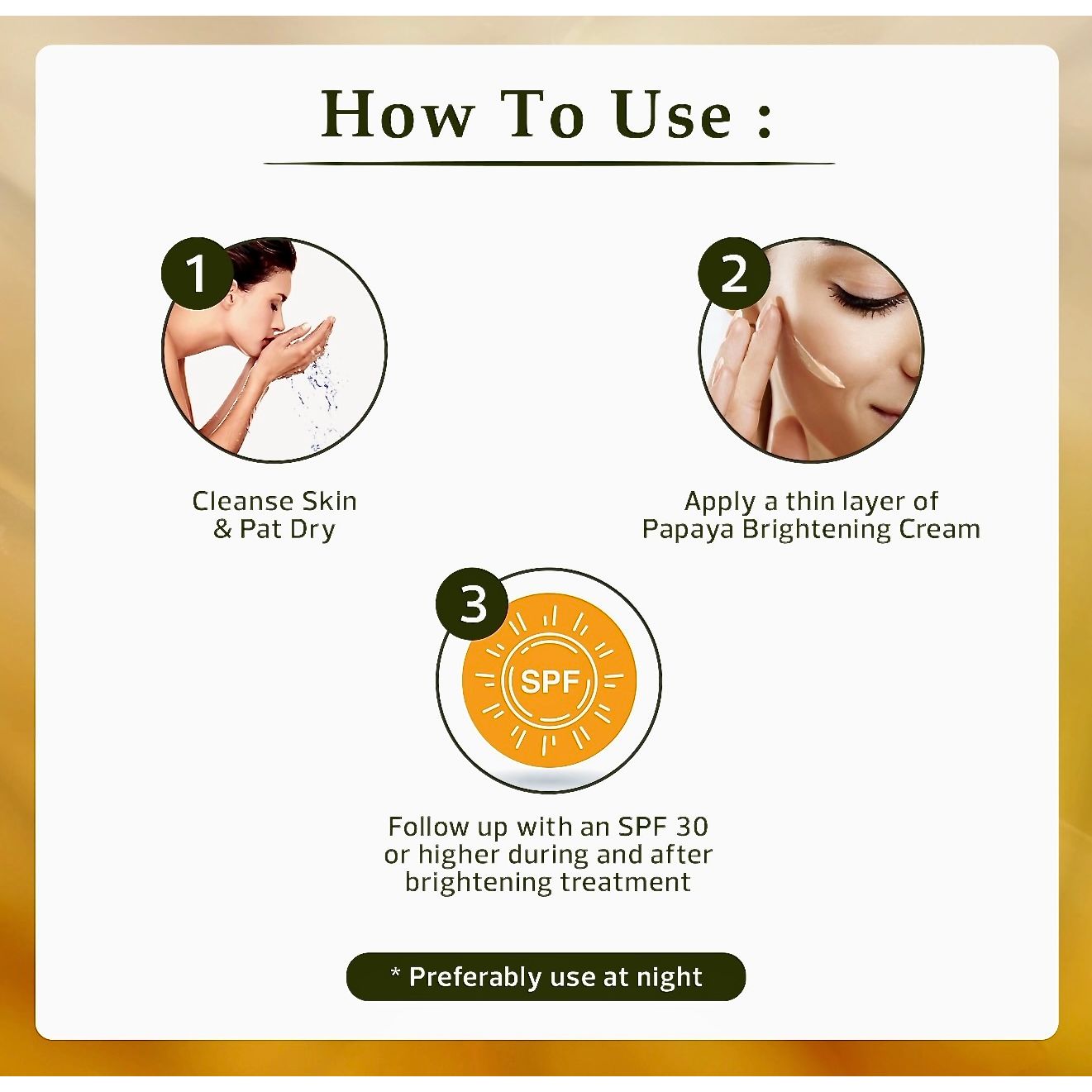 How To Use :

1

Cleanse Skin & Pat Dry

2

Apply a thin layer of Papaya Brightening Cream

3

SPF

Follow up with an SPF 30 or higher during and after brightening treatment

* Preferably use at night